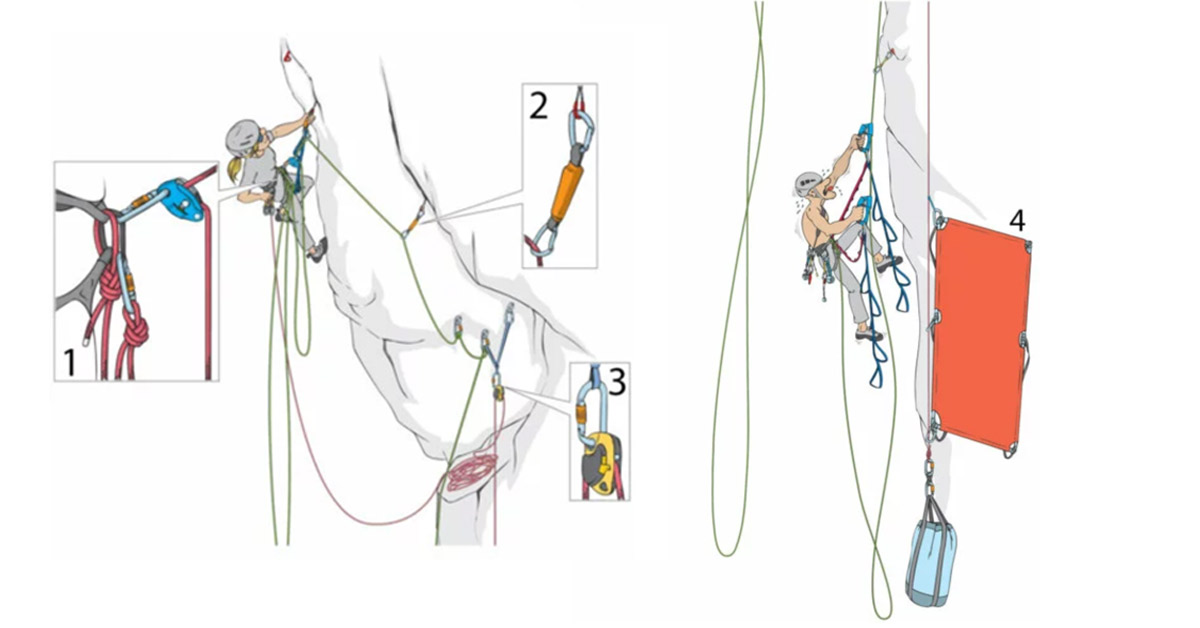 1

2

3

4