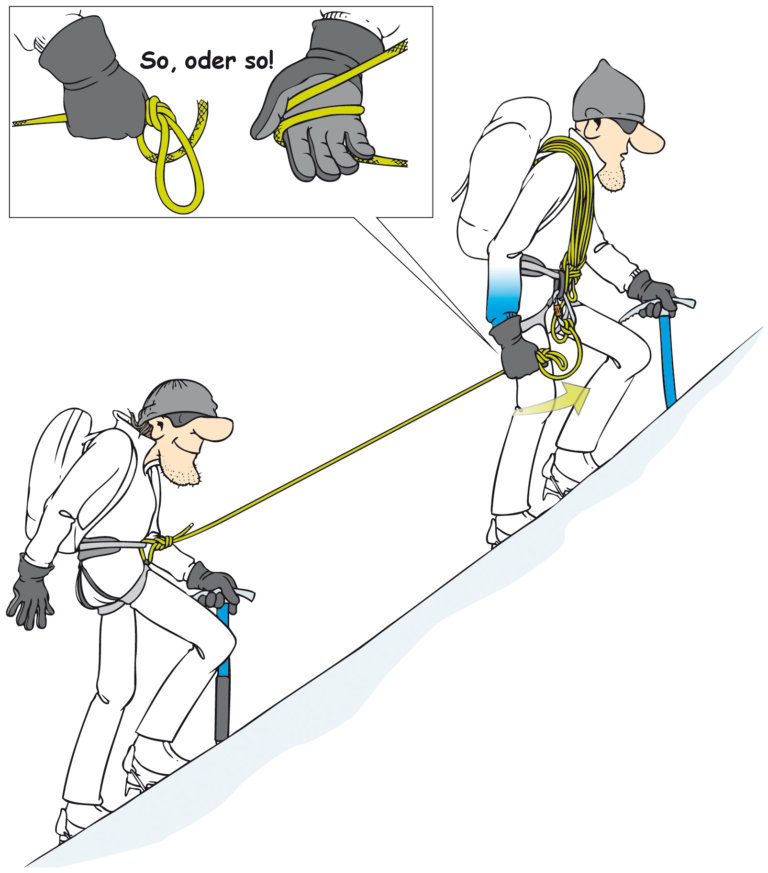 So, oder so!